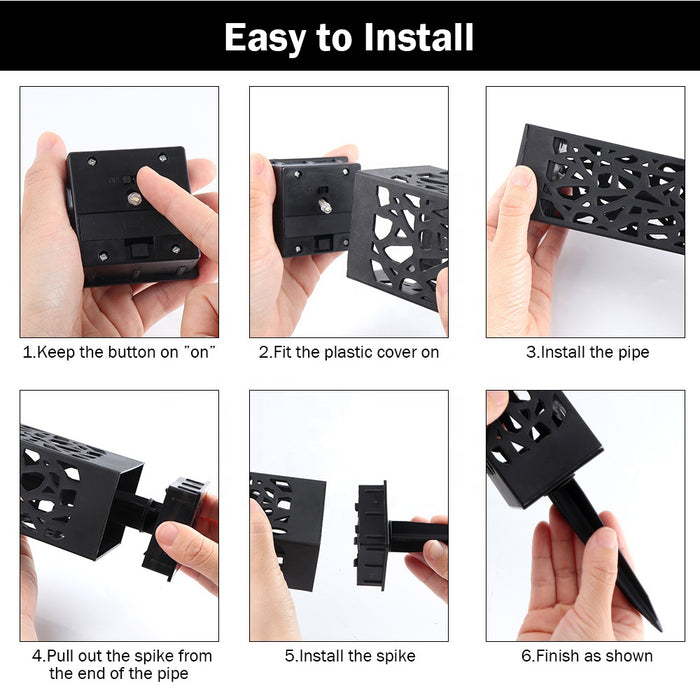 Easy to Install

1.Keep the button on "on"

2.Fit the plastic cover on

3.Install the pipe

4.Pull out the spike from the end of the pipe

5.Install the spike

6.Finish as shown