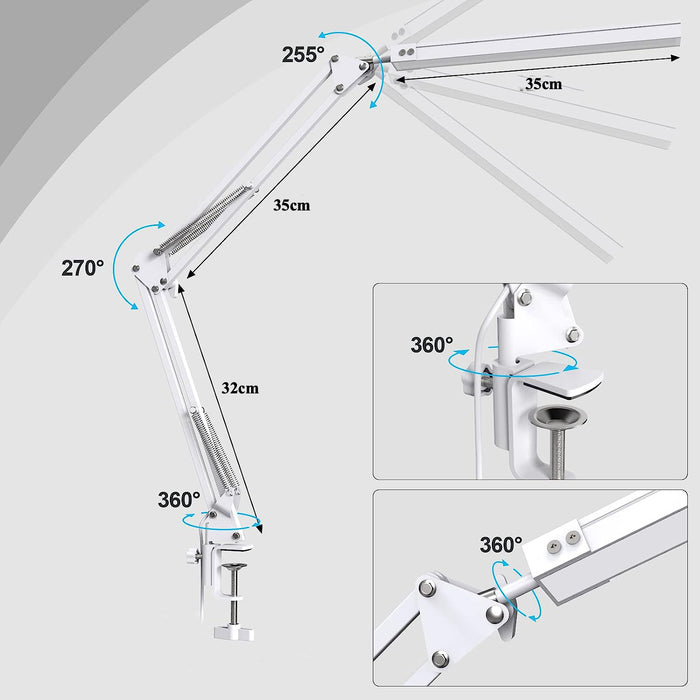 255°

35cm

35cm

270°

32cm

360°

360°

360°