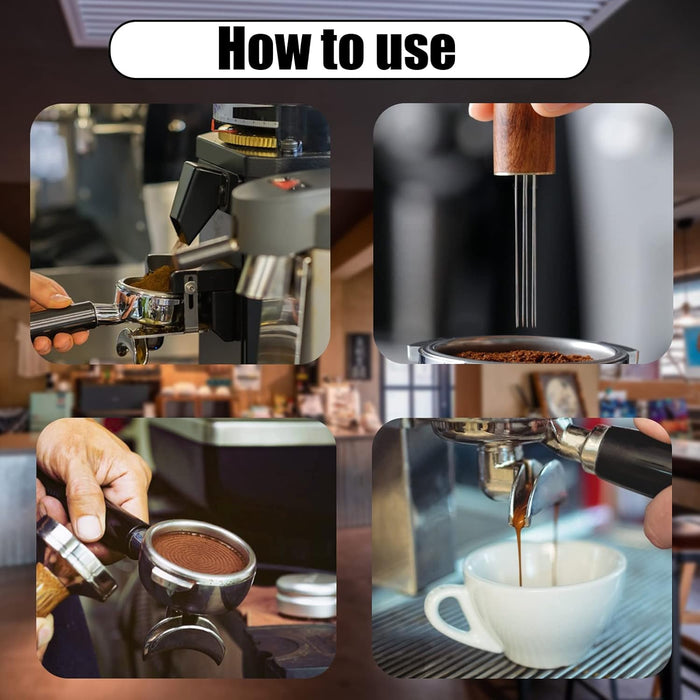 How to use