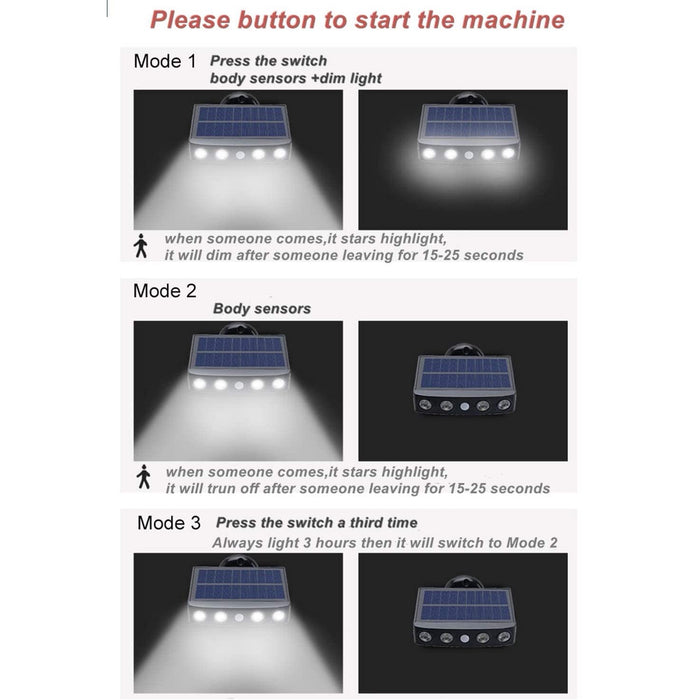 Please button to start the machine

Mode 1 Press the switch
body sensors +dim light

when someone comes,it stars highlight, it will dim after someone leaving for 15-25 seconds

Mode 2
Body sensors

when someone comes,it stars highlight, it will trun off after someone leaving for 15-25 seconds

Mode 3 Press the switch a third time
Always light 3 hours then it will switch to Mode 2