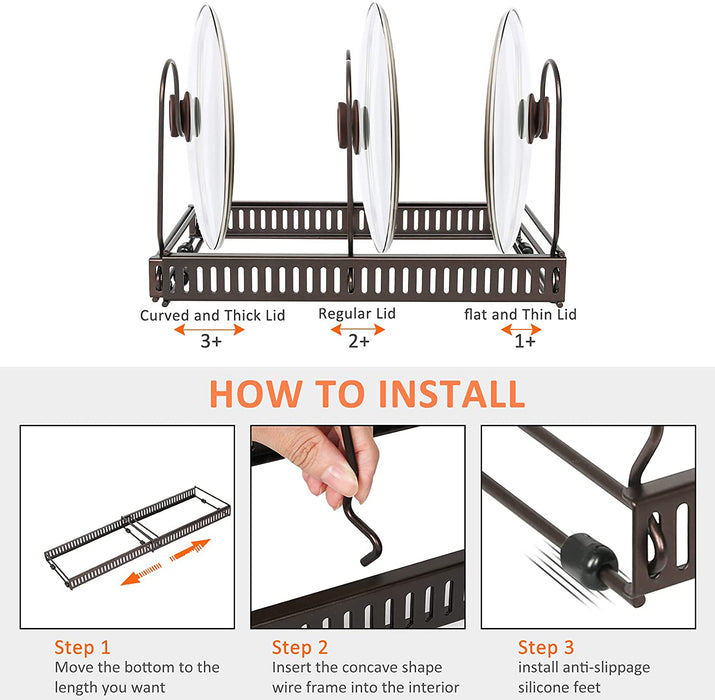 Curved and Thick Lid
3+

Regular Lid
2+

flat and Thin Lid
1+

HOW TO INSTALL

Step 1
Move the bottom to the length you want

Step 2
Insert the concave shape wire frame into the interior

Step 3
install anti-slippage silicone feet