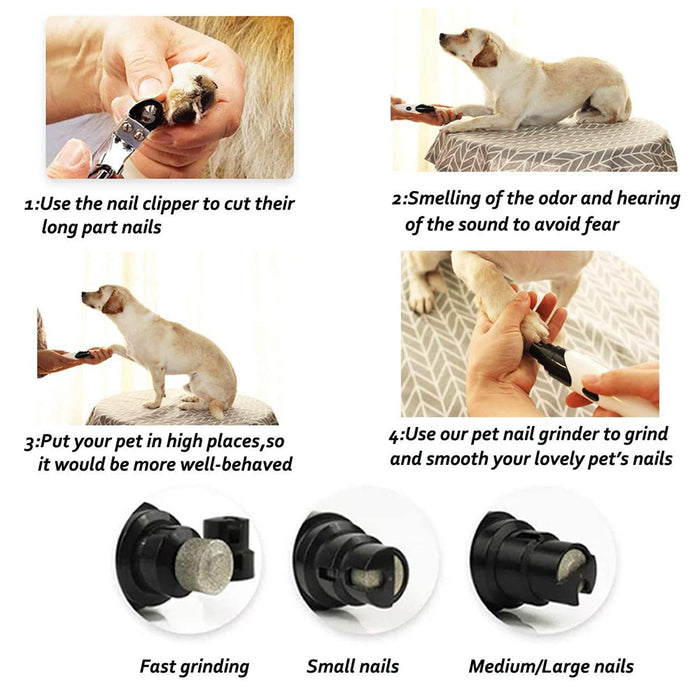 1:Use the nail clipper to cut their long part nails

2:Smelling of the odor and hearing of the sound to avoid fear

3:Put your pet in high places,so it would be more well-behaved

4:Use our pet nail grinder to grind and smooth your lovely pet's nails

Fast grinding

Small nails

Medium/Large nails