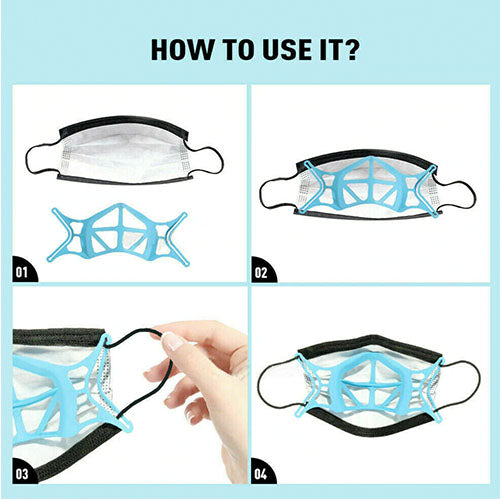 HOW TO USE IT?

01

02

03

04