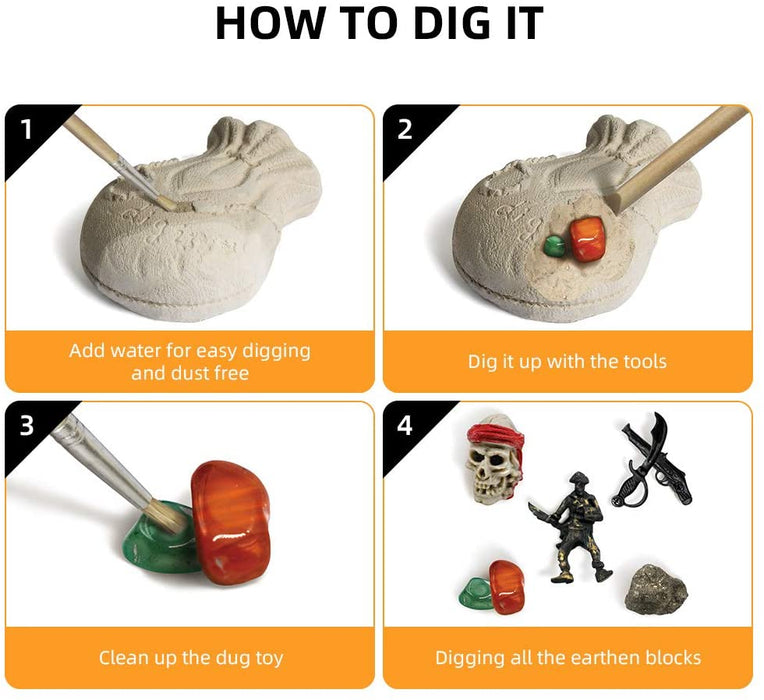 HOW TO DIG IT

1

Add water for easy digging and dust free

2

Dig it up with the tools

3

Clean up the dug toy

4

Digging all the earthen blocks