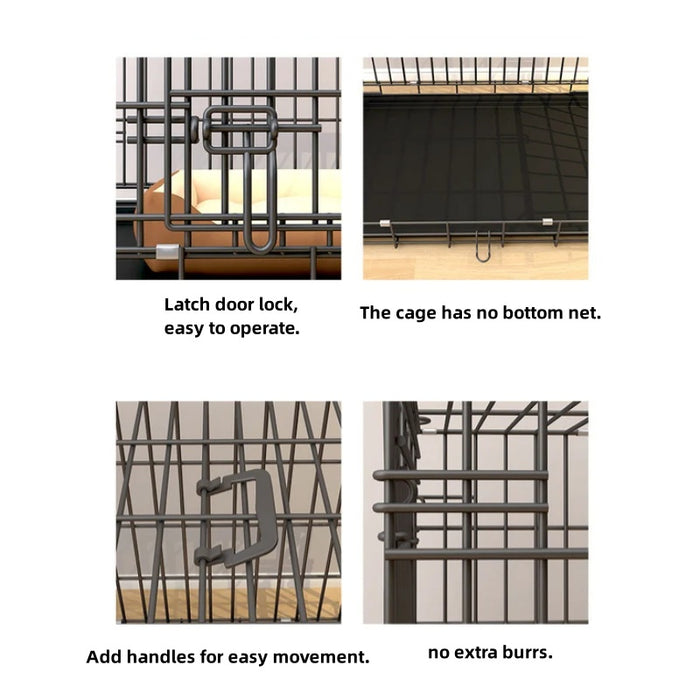 Latch door lock, easy to operate.

The cage has no bottom net.

Add handles for easy movement.

no extra burrs.