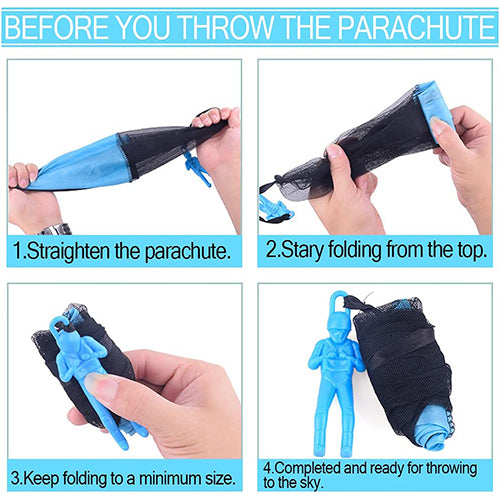 BEFORE YOU THROW THE PARACHUTE

1.Straighten the parachute.

2.Stary folding from the top.

3.Keep folding to a minimum size.

4.Completed and ready for throwing to the sky.