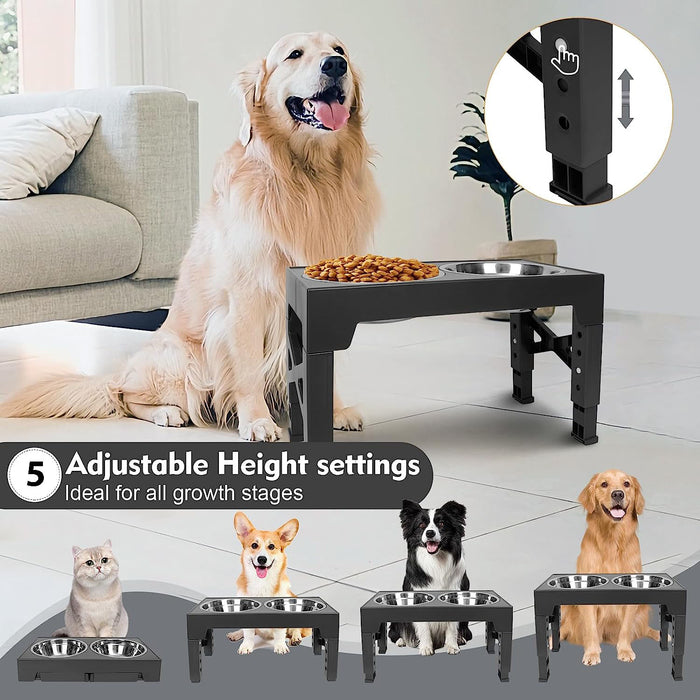 5 Adjustable Height settings
Ideal for all growth stages