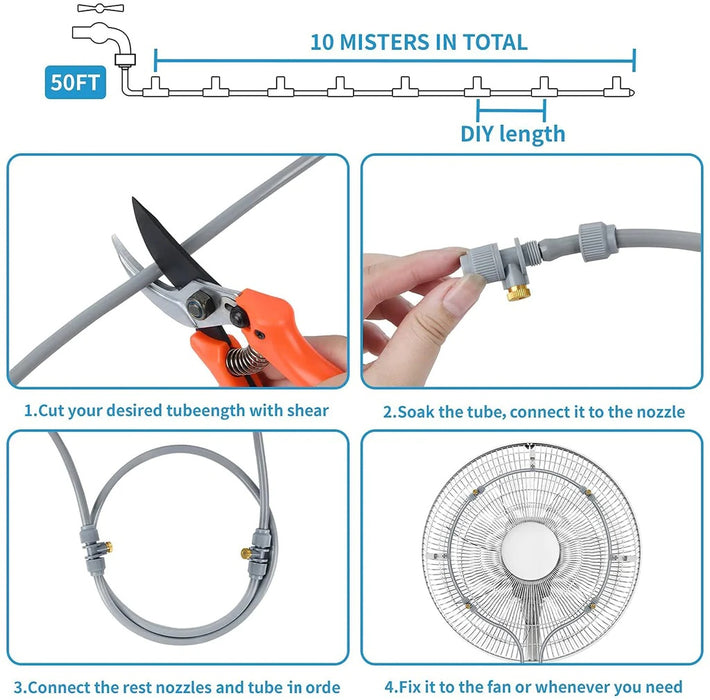 10 MISTERS IN TOTAL

50FT

DIY length

1.Cut your desired tubeength with shear

2.Soak the tube, connect it to the nozzle

3.Connect the rest nozzles and tube in orde

4.Fix it to the fan or whenever you need