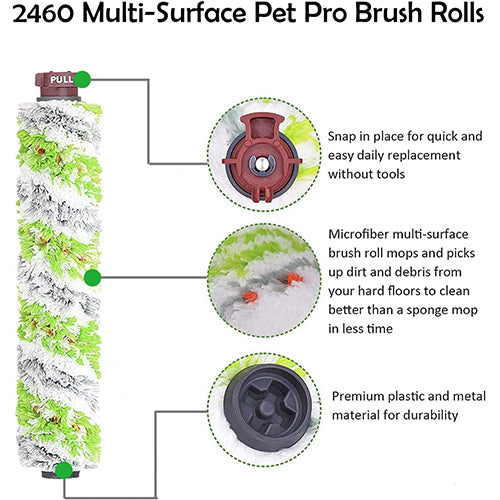 2460 Multi-Surface Pet Pro Brush Rolls

PULL

Snap in place for quick and easy daily replacement without tools

Microfiber multi-surface brush roll mops and picks up dirt and debris from your hard floors to clean better than a sponge mop in less time

Premium plastic and metal material for durability