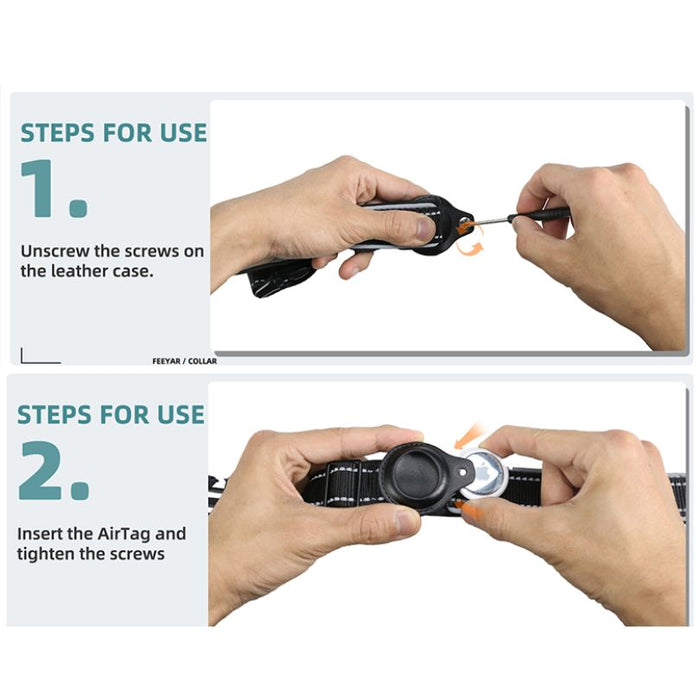 STEPS FOR USE

1.

Unscrew the screws on the leather case.

FEEYAR / COLLAR

STEPS FOR USE

2.

Insert the AirTag and tighten the screws