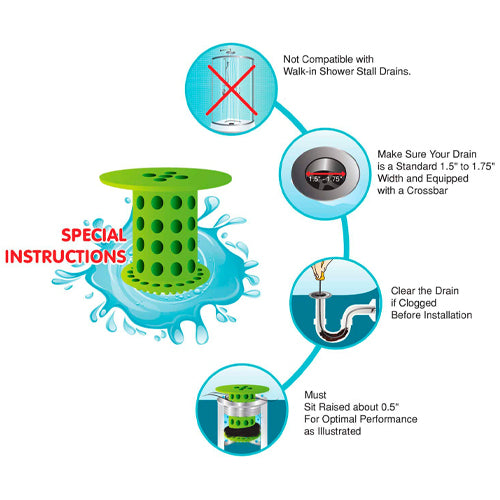 SPECIAL INSTRUCTIONS

Not Compatible with Walk-in Shower Stall Drains.

1.5" - 1.75"

Make Sure Your Drain is a Standard 1.5" to 1.75" Width and Equipped with a Crossbar

Clear the Drain if Clogged Before Installation

Must Sit Raised about 0.5" For Optimal Performance as Illustrated