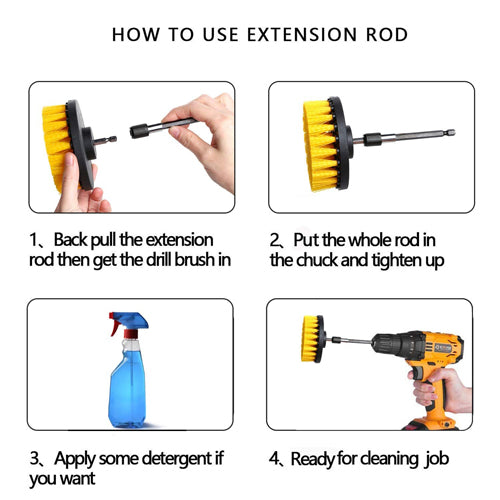 HOW TO USE EXTENSION ROD

1、Back pull the extension rod then get the drill brush in

2、Put the whole rod in the chuck and tighten up

3、Apply some detergent if you want

4、Ready for cleaning job