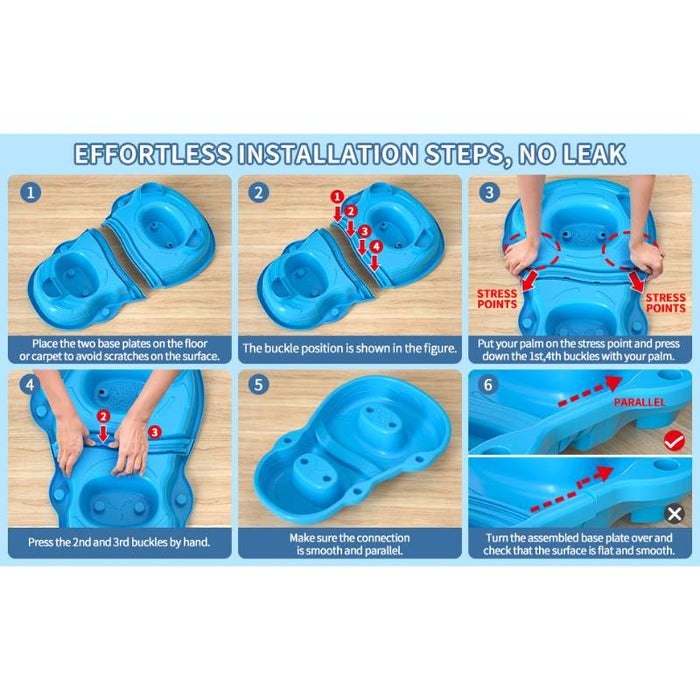 EFFORTLESS INSTALLATION STEPS, NO LEAK

1

Place the two base plates on the floor or carpet to avoid scratches on the surface.

2

1 2 3 4

The buckle position is shown in the figure.

3

STRESS POINTS

STRESS POINTS

Put your palm on the stress point and press down the 1st,4th buckles with your palm.

4

2 3

Press the 2nd and 3rd buckles by hand.

5

Make sure the connection is smooth and parallel.

6

PARALLEL

Turn the assembled base plate over and check that the surface is flat and smooth.