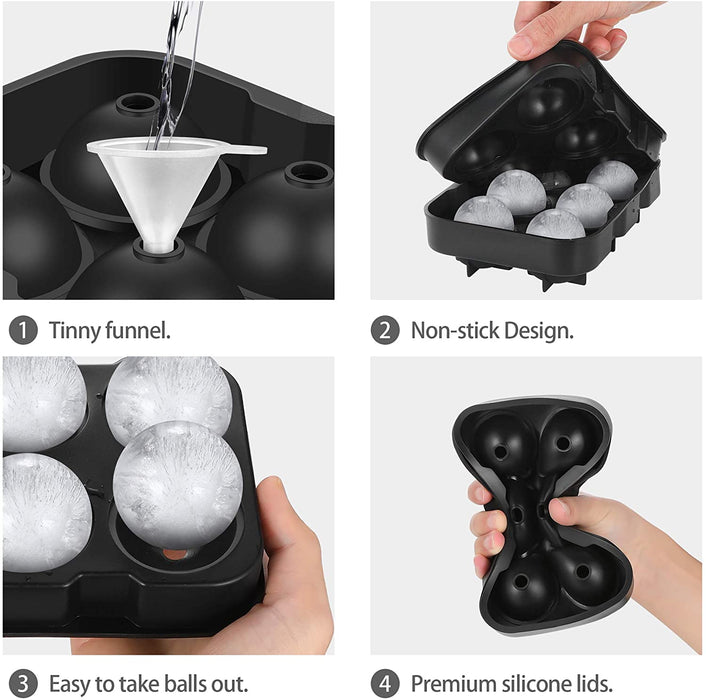 1 Tinny funnel.

2 Non-stick Design.

3 Easy to take balls out.

4 Premium silicone lids.