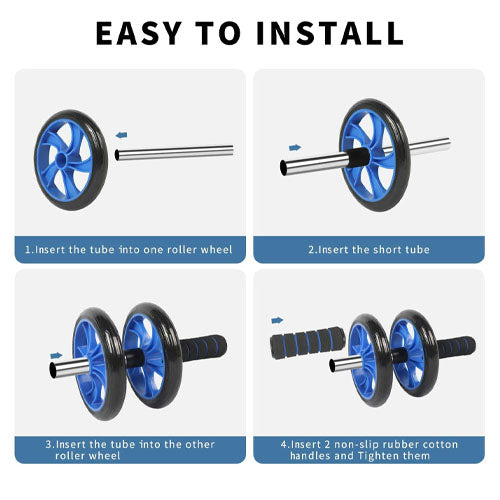 EASY TO INSTALL

1.Insert the tube into one roller wheel

2.Insert the short tube

3.Insert the tube into the other roller wheel

4.Insert 2 non-slip rubber cotton handles and Tighten them