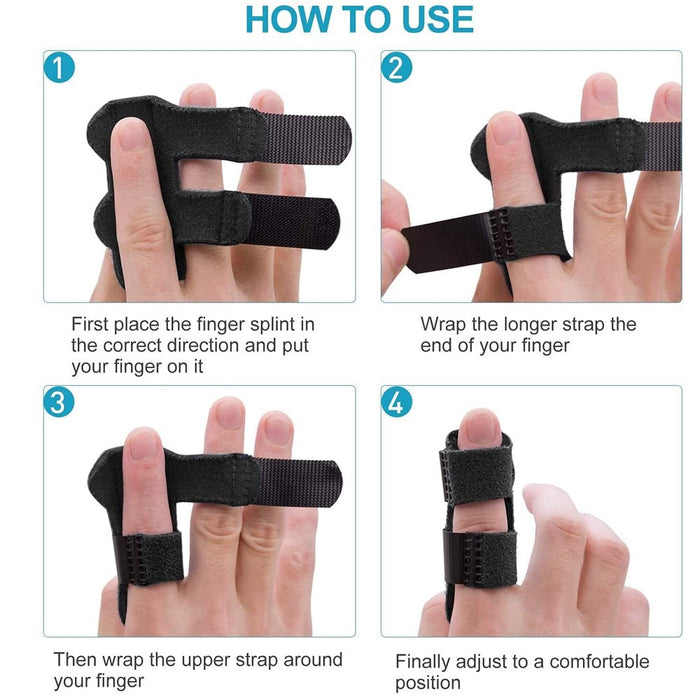 HOW TO USE

1

First place the finger splint in the correct direction and put your finger on it

2

Wrap the longer strap the end of your finger

3

Then wrap the upper strap around your finger

4

Finally adjust to a comfortable position