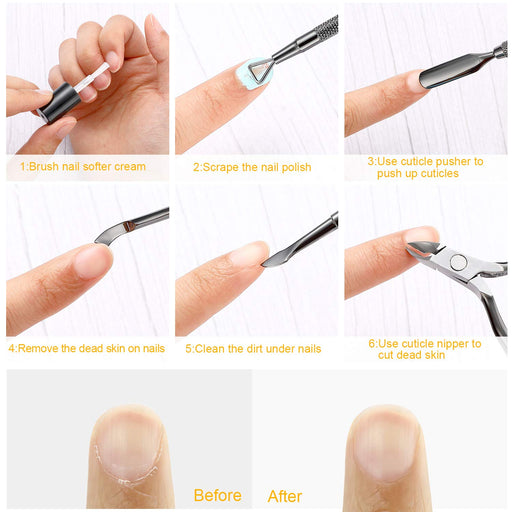 1:Brush nail softer cream

2:Scrape the nail polish

3:Use cuticle pusher to push up cuticles

4:Remove the dead skin on nails

5:Clean the dirt under nails

6:Use cuticle nipper to cut dead skin

Before

After