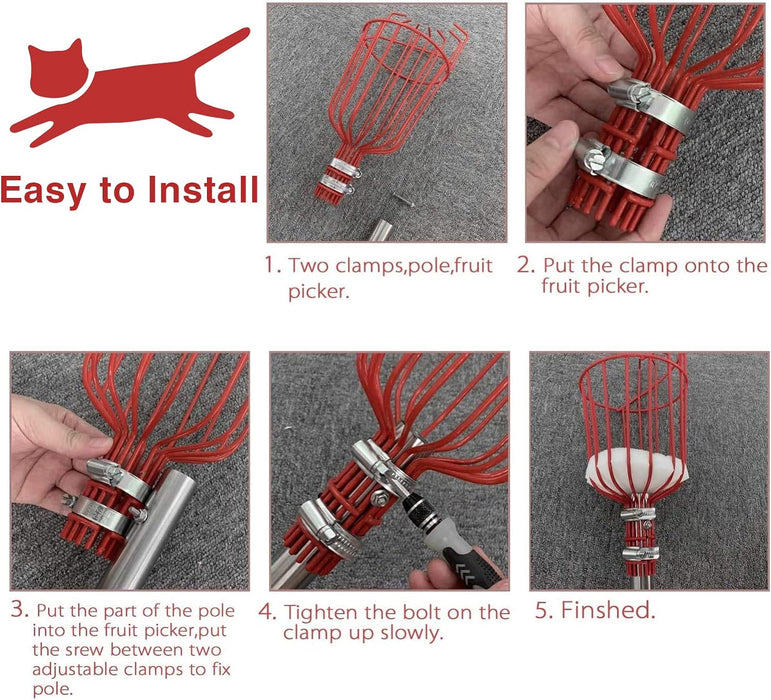 Easy to Install

1. Two clamps,pole,fruit picker.

2. Put the clamp onto the fruit picker.

3. Put the part of the pole into the fruit picker,put the srew between two adjustable clamps to fix pole.

4. Tighten the bolt on the clamp up slowly.

5. Finshed.