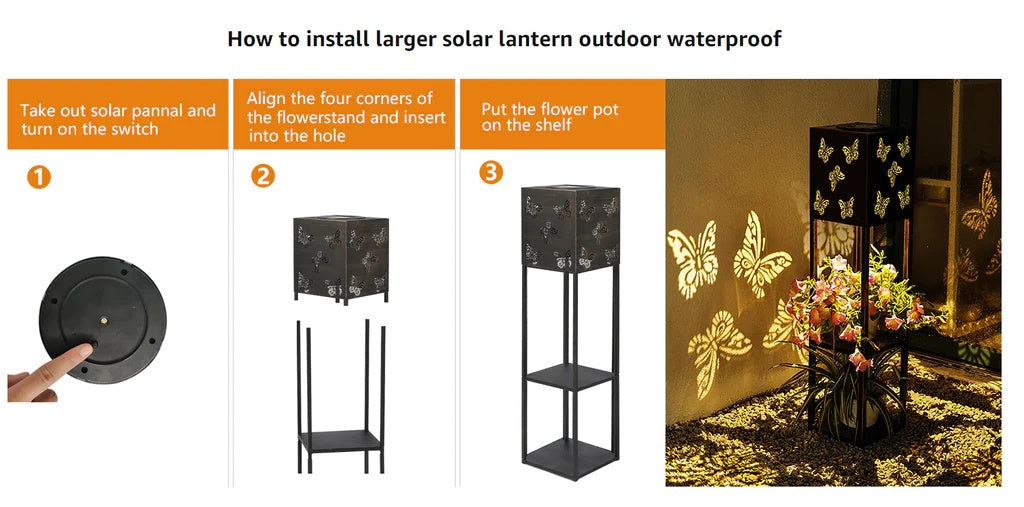 How to install larger solar lantern outdoor waterproof

Take out solar pannal and turn on the switch

1

Align the four corners of the flowerstand and insert into the hole

2

Put the flower pot on the shelf

3