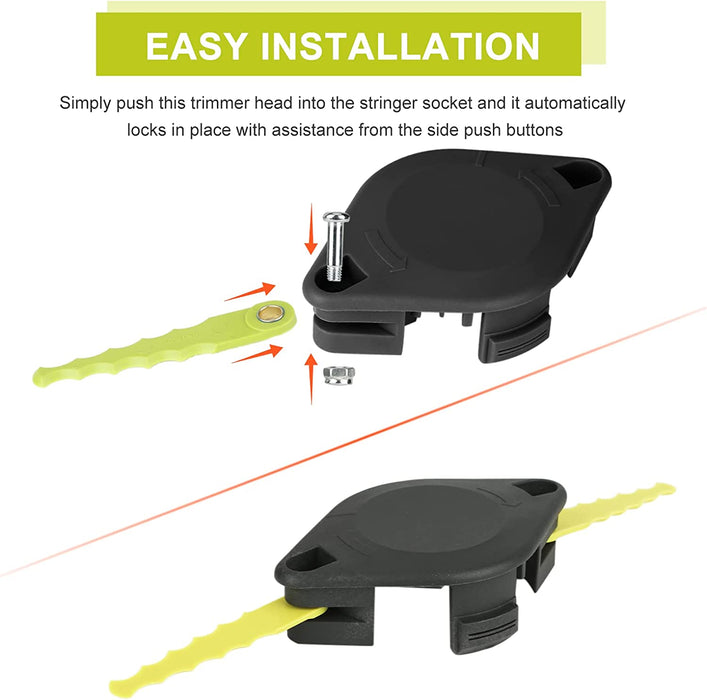 EASY INSTALLATION

Simply push this trimmer head into the stringer socket and it automatically locks in place with assistance from the side push buttons