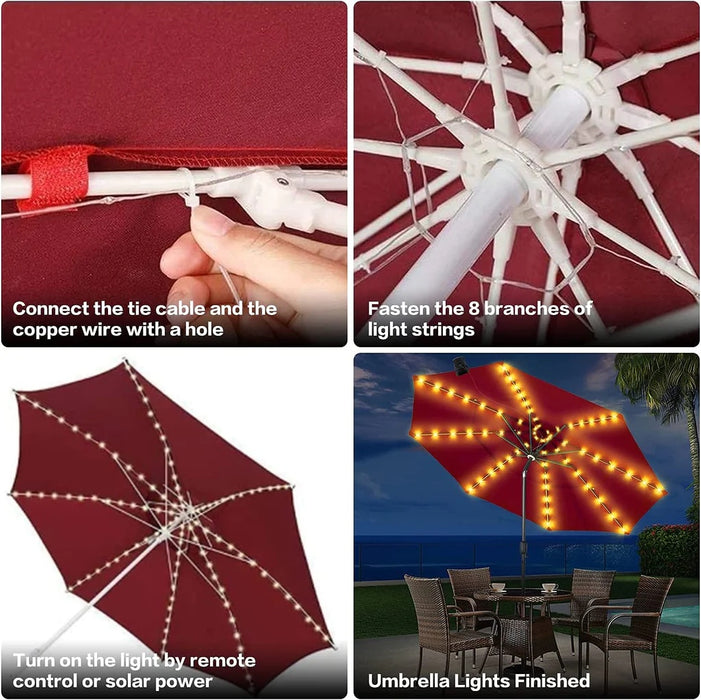 Connect the tie cable and the copper wire with a hole

Fasten the 8 branches of light strings

Turn on the light by remote control or solar power

Umbrella Lights Finished