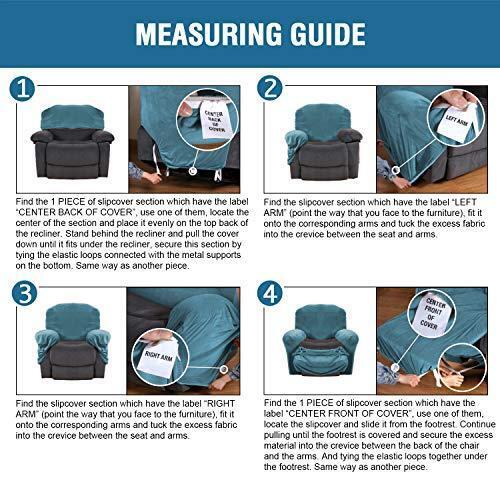 MEASURING GUIDE

1

CENTER BACK OF COVER

Find the 1 PIECE of slipcover section which have the label "CENTER BACK OF COVER", use one of them, locate the center of the section and place it evenly on the top back of the recliner. Stand behind the recliner and pull the cover down until it fits under the recliner, secure this section by tying the elastic loops connected with the metal supports on the bottom. Same way as another piece.

2

LEFT ARM

Find the slipcover section which have the label "LEFT ARM" (point the way that you face to the furniture), fit it onto the corresponding arms and tuck the excess fabric into the crevice between the seat and arms.

3

RIGHT ARM

Find the slipcover section which have the label "RIGHT ARM" (point the way that you face to the furniture), fit it onto the corresponding arms and tuck the excess fabric into the crevice between the seat and arms.

4

CENTER FRONT OF COVER

Find the 1 PIECE of slipcover section which have the label "CENTER FRONT OF COVER", use one of them, locate the slipcover and slide it from the footrest. Continue pulling until the footrest is covered and secure the excess material into the crevice between the back of the chair and the arms. And tying the elastic loops together under the footrest. Same way as another piece.