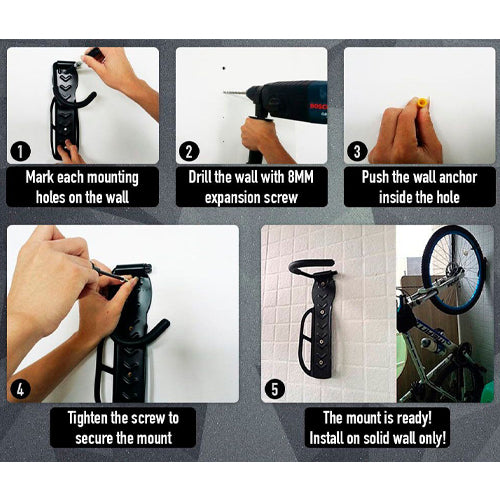 1

Mark each mounting holes on the wall

BOSCH

2

Drill the wall with 8MM expansion screw

3

Push the wall anchor inside the hole

4

Tighten the screw to secure the mount

5

The mount is ready! Install on solid wall only!