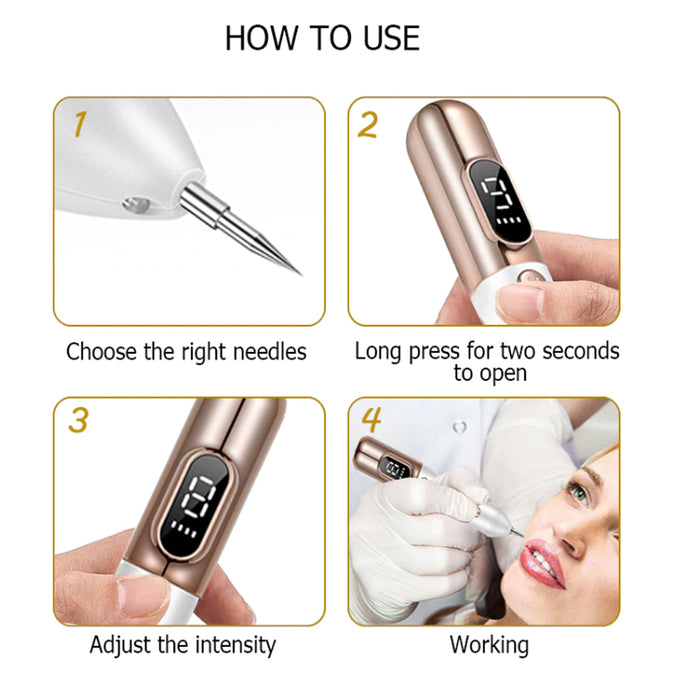 HOW TO USE

1

Choose the right needles

2

Long press for two seconds to open

3

Adjust the intensity

4

Working