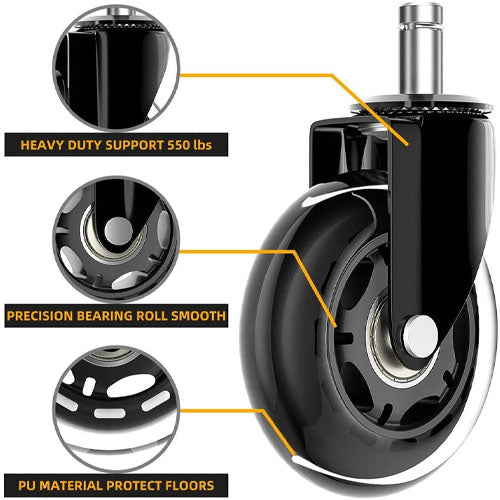 HEAVY DUTY SUPPORT 550 lbs

PRECISION BEARING ROLL SMOOTH

PU MATERIAL PROTECT FLOORS