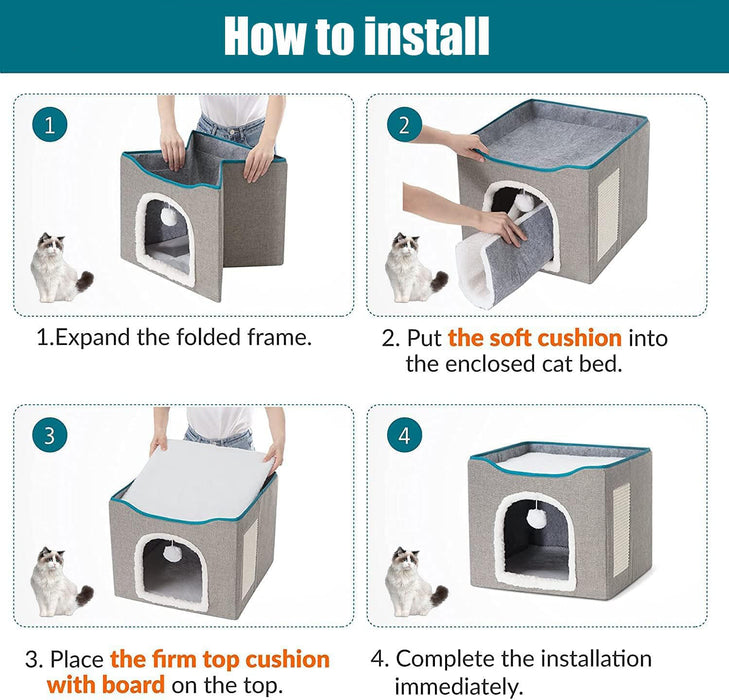 How to install

1

1.Expand the folded frame.

2

2. Put the soft cushion into the enclosed cat bed.

3

3. Place the firm top cushion with board on the top.

4

4. Complete the installation immediately.