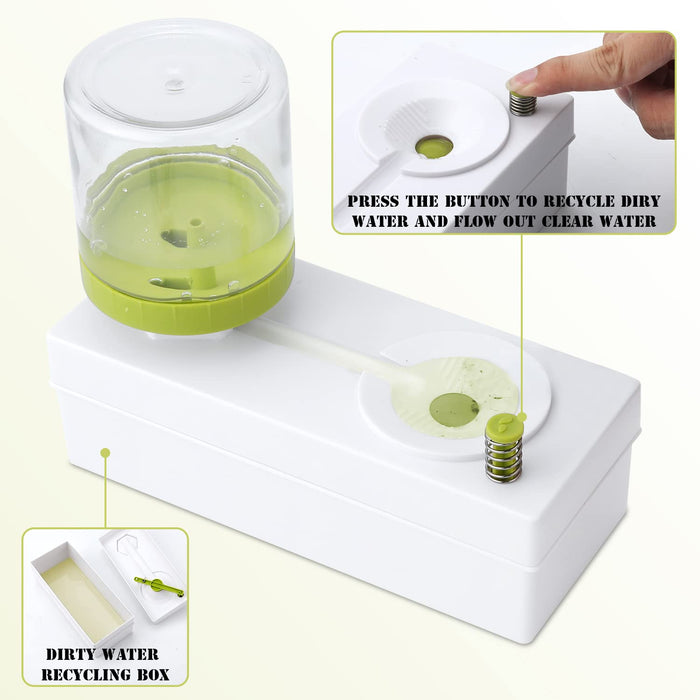 PRESS THE BUTTON TO RECYCLE DIRY WATER AND FLOW OUT CLEAR WATER

DIRTY WATER RECYCLING BOX