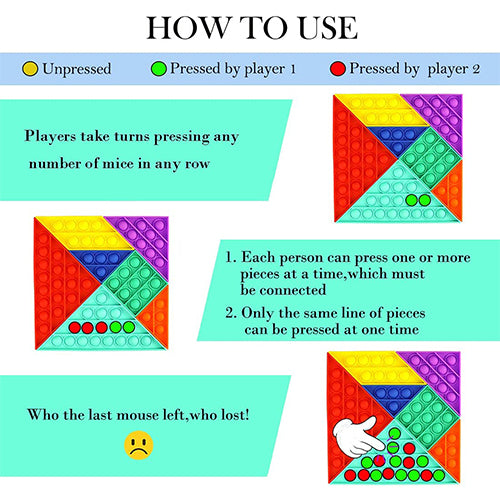 HOW TO USE

Unpressed Pressed by player 1 Pressed by player 2

Players take turns pressing any number of mice in any row

1. Each person can press one or more pieces at a time,which must be connected

2. Only the same line of pieces can be pressed at one time

Who the last mouse left,who lost!