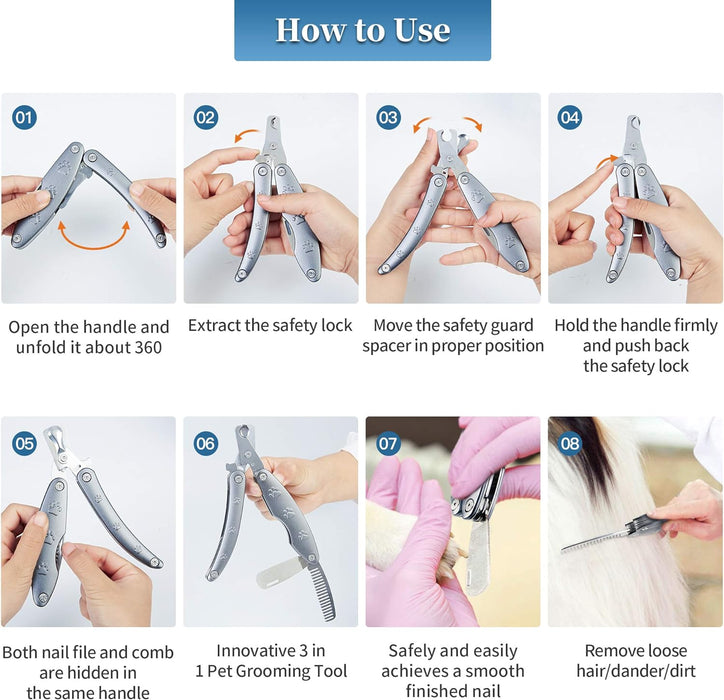 How to Use

01

Open the handle and unfold it about 360

02

Extract the safety lock

03

Move the safety guard spacer in proper position

04

Hold the handle firmly and push back the safety lock

05

Both nail file and comb are hidden in the same handle

06

Innovative 3 in 1 Pet Grooming Tool

07

Safely and easily achieves a smooth finished nail

08

Remove loose hair/dander/dirt