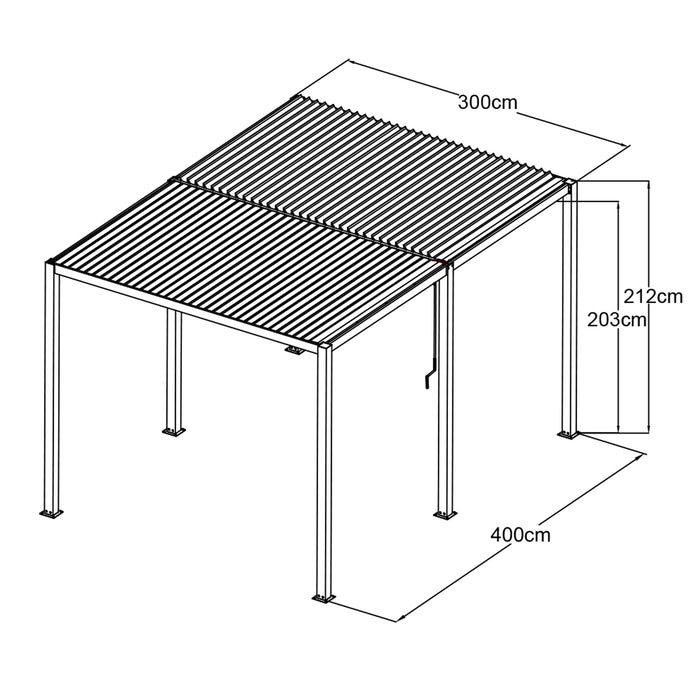 300cm

212cm

203cm

400cm