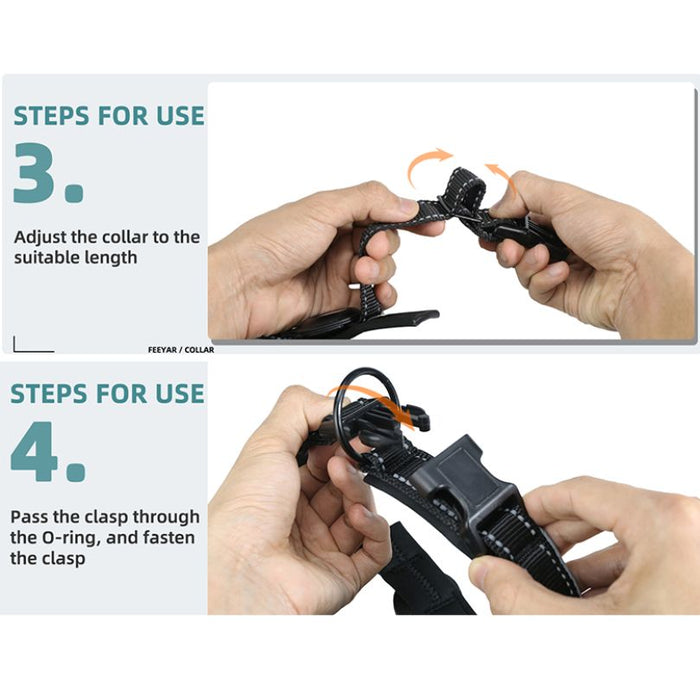 STEPS FOR USE

3.

Adjust the collar to the suitable length

FEEYAR / COLLAR

STEPS FOR USE

4.

Pass the clasp through the O-ring, and fasten the clasp