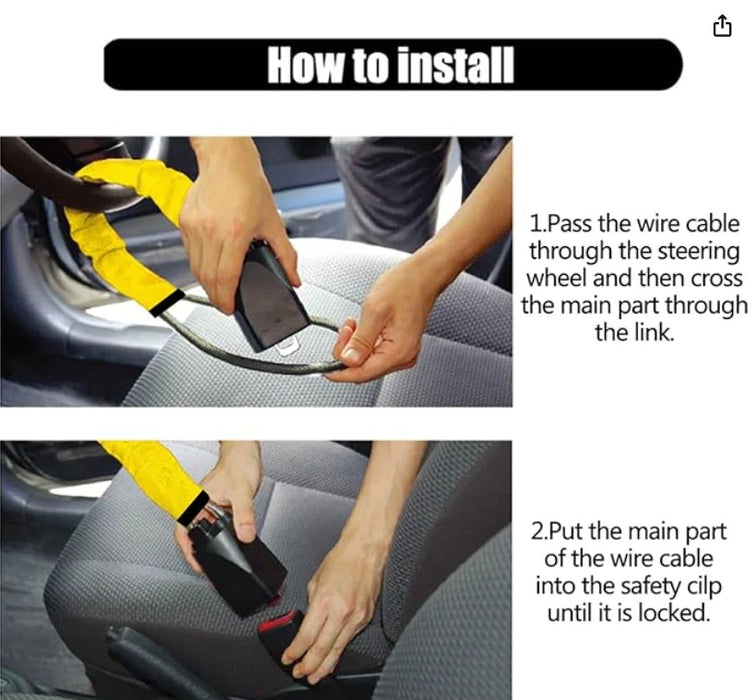 How to install

1.Pass the wire cable through the steering wheel and then cross the main part through the link.

2.Put the main part of the wire cable into the safety cilp until it is locked.