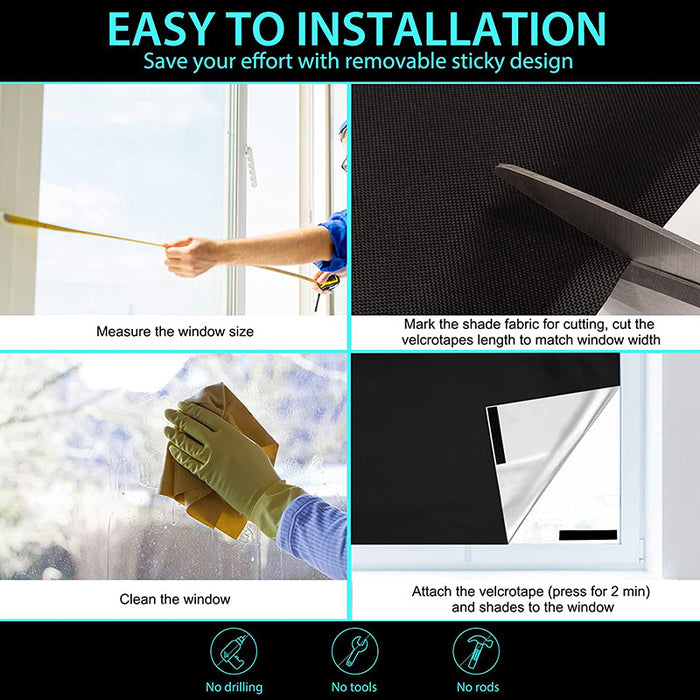 EASY TO INSTALLATION
Save your effort with removable sticky design

Measure the window size

Mark the shade fabric for cutting, cut the velcrotapes length to match window width

Clean the window

Attach the velcrotape (press for 2 min) and shades to the window

No drilling

No tools

No rods