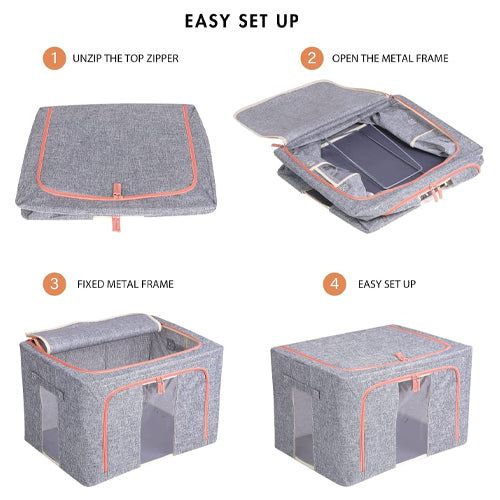 EASY SET UP

1 UNZIP THE TOP ZIPPER

2 OPEN THE METAL FRAME

3 FIXED METAL FRAME

4 EASY SET UP