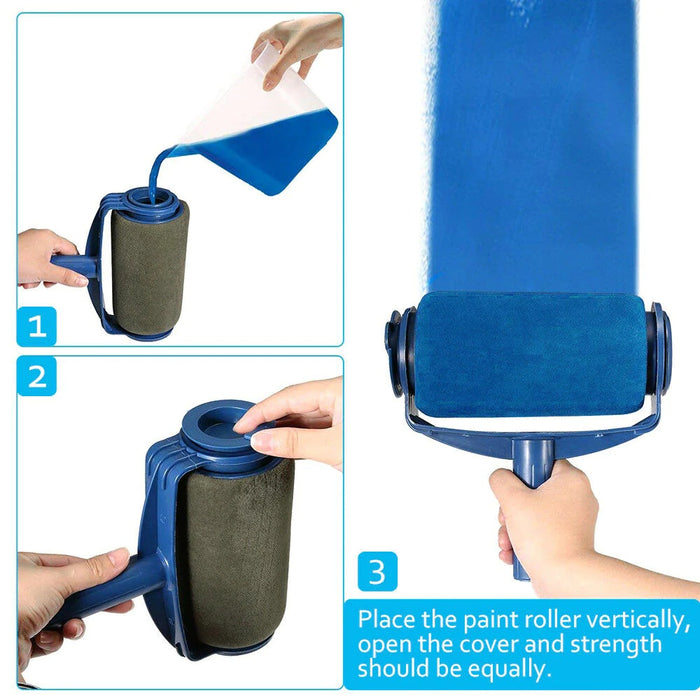 1

2

3

Place the paint roller vertically, open the cover and strength should be equally.