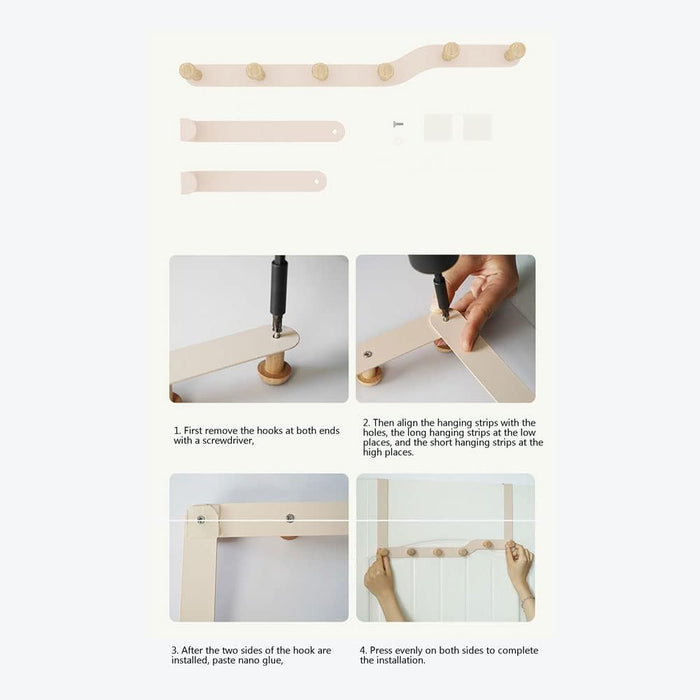 1. First remove the hooks at both ends with a screwdriver,

2. Then align the hanging strips with the holes, the long hanging strips at the low places, and the short hanging strips at the high places.

3. After the two sides of the hook are installed, paste nano glue,

4. Press evenly on both sides to complete the installation.