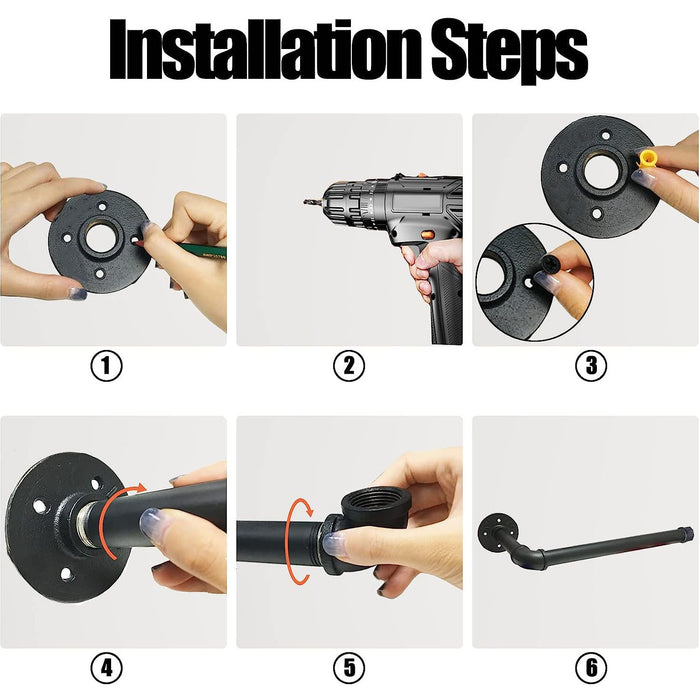 Installation Steps

①

②

③

④

⑤

⑥