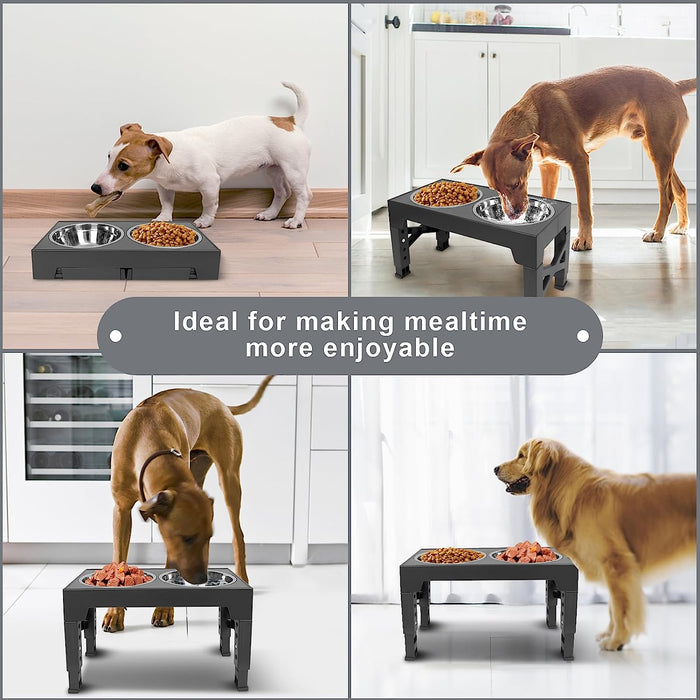 Ideal for making mealtime more enjoyable