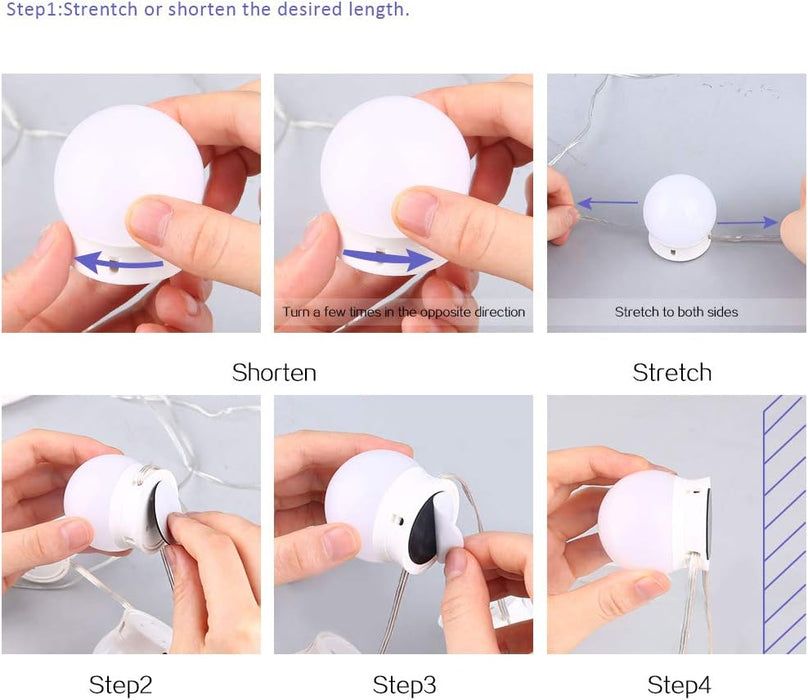 Step1:Strentch or shorten the desired length.

Turn a few times in the opposite direction

Stretch to both sides

Shorten

Stretch

Step2

Step3

Step4