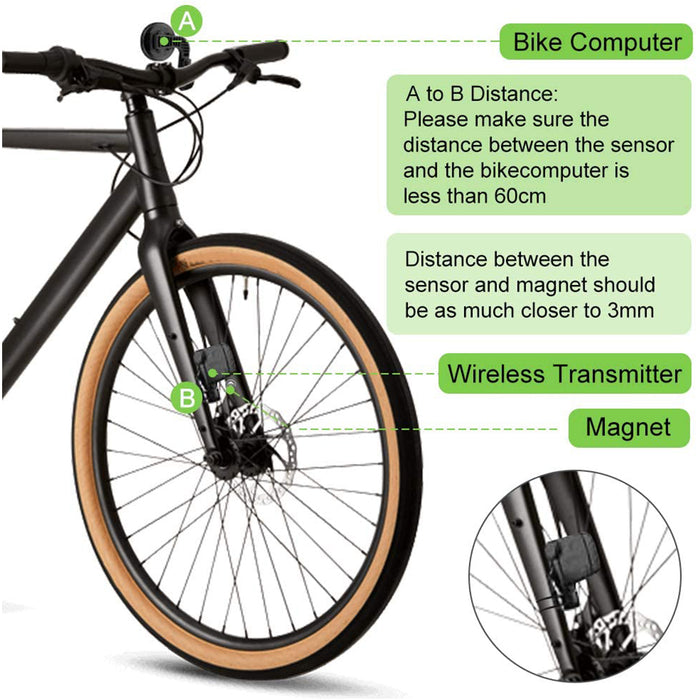 A

Bike Computer

A to B Distance:
Please make sure the distance between the sensor and the bikecomputer is less than 60cm

Distance between the sensor and magnet should be as much closer to 3mm

Wireless Transmitter

B

Magnet