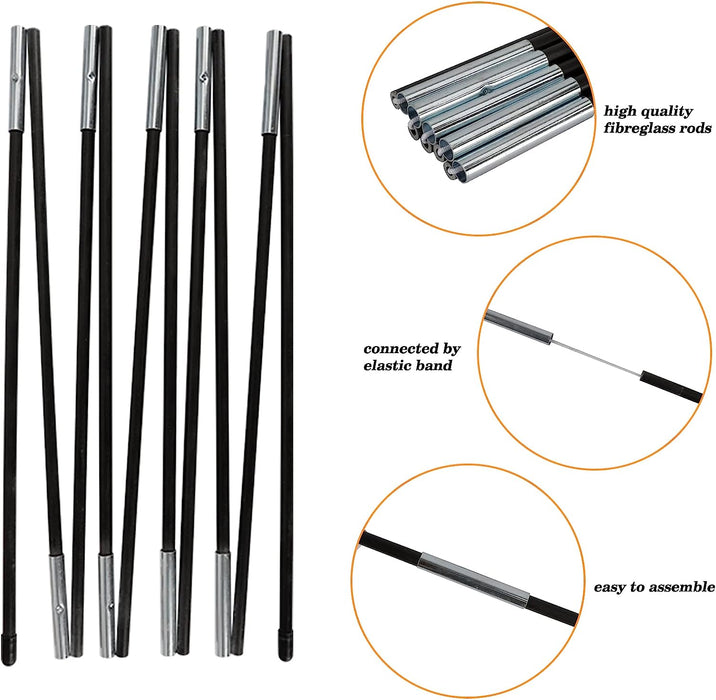 high quality fibreglass rods

connected by elastic band

easy to assemble