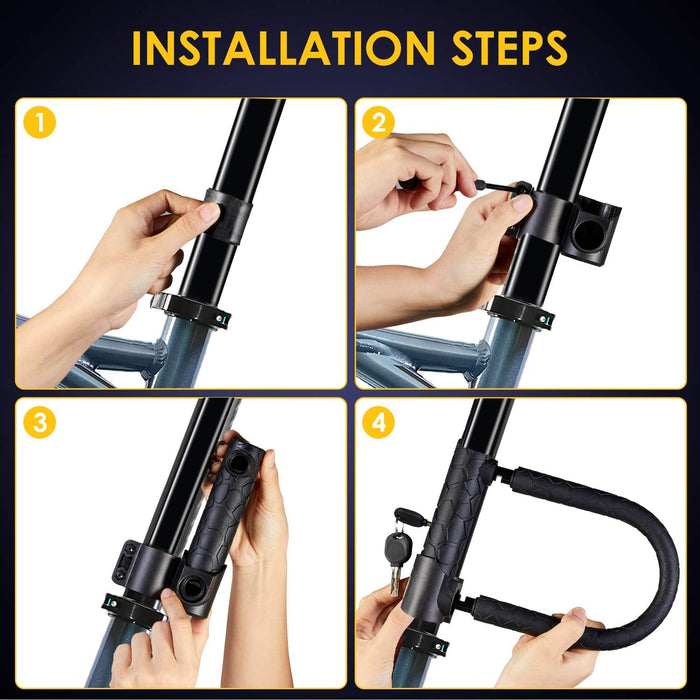 INSTALLATION STEPS

1

2

3

4