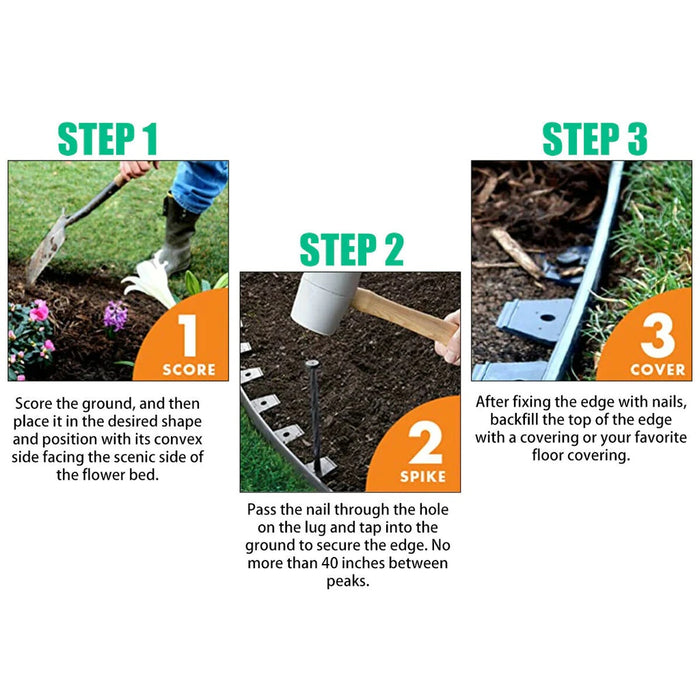 STEP 1

1
SCORE

Score the ground, and then place it in the desired shape and position with its convex side facing the scenic side of the flower bed.

STEP 2

2
SPIKE

Pass the nail through the hole on the lug and tap into the ground to secure the edge. No more than 40 inches between peaks.

STEP 3

3
COVER

After fixing the edge with nails, backfill the top of the edge with a covering or your favorite floor covering.