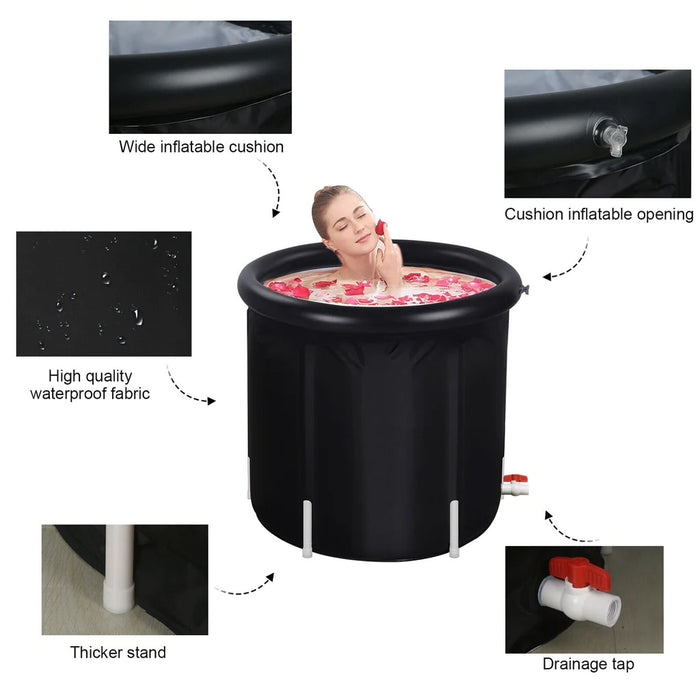 Wide inflatable cushion

Cushion inflatable opening

High quality waterproof fabric

Thicker stand

Drainage tap