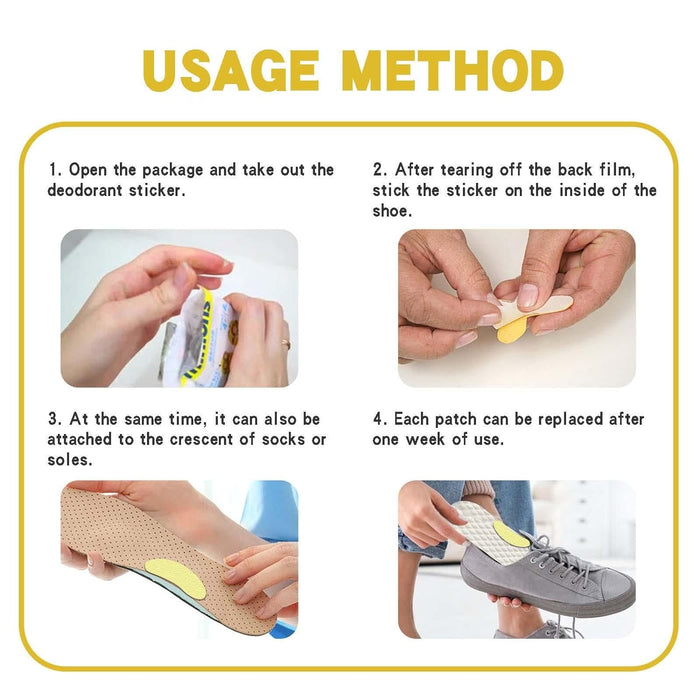 USAGE METHOD

1. Open the package and take out the deodorant sticker.

2. After tearing off the back film, stick the sticker on the inside of the shoe.

3. At the same time, it can also be attached to the crescent of socks or soles.

4. Each patch can be replaced after one week of use.