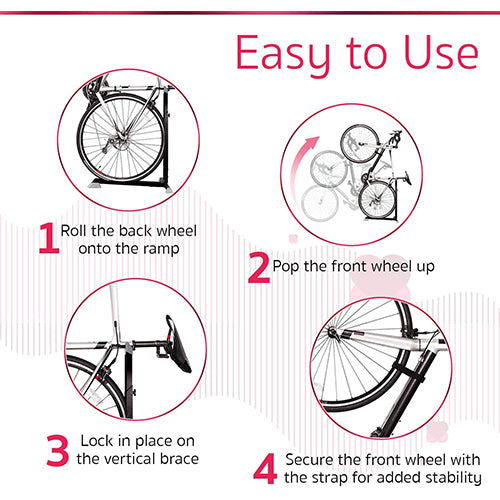 Easy to Use

1 Roll the back wheel onto the ramp

2 Pop the front wheel up

3 Lock in place on the vertical brace

4 Secure the front wheel with the strap for added stability